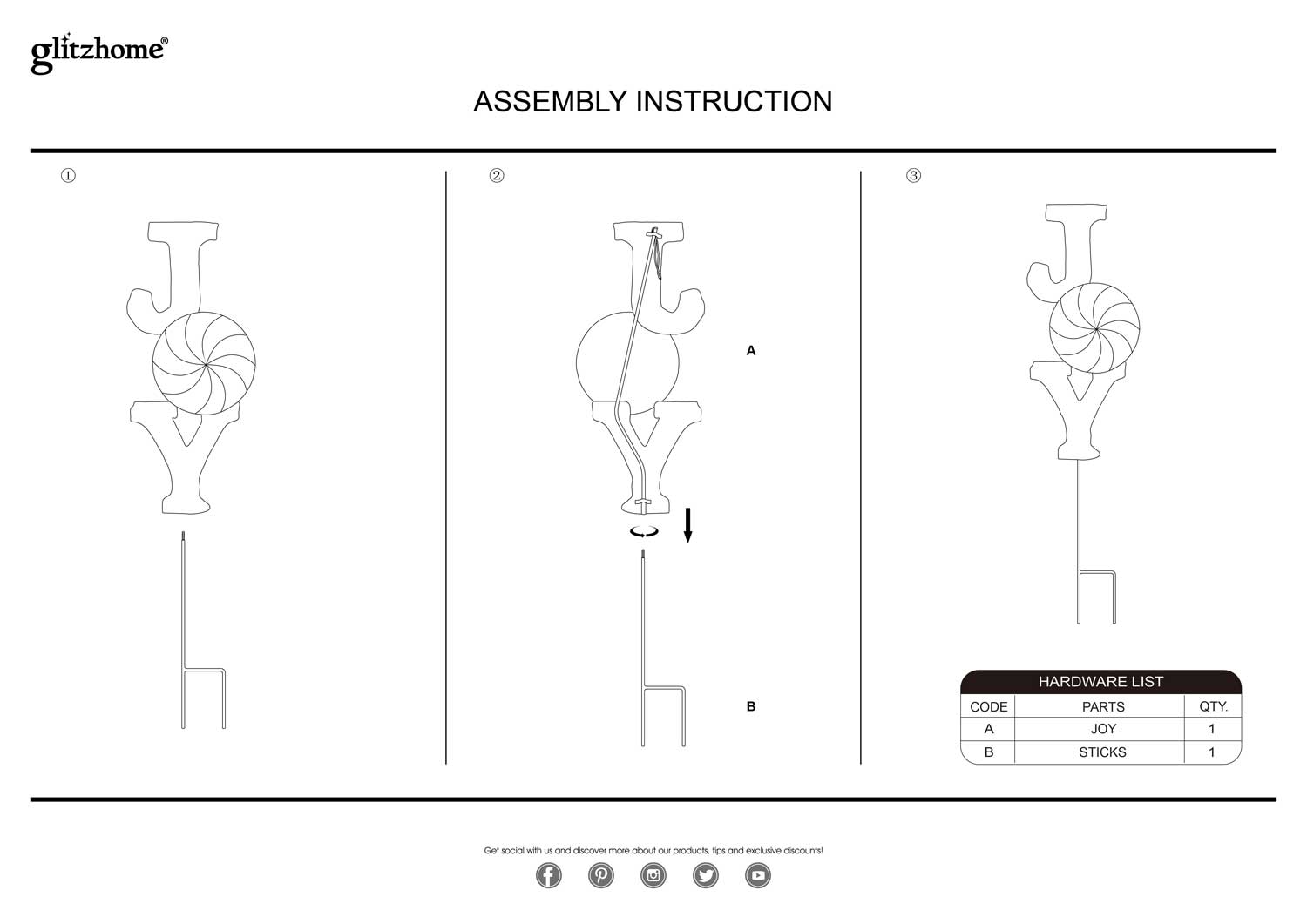 glitzhome®

ASSEMBLY INSTRUCTION

①

②

A

B

③

HARDWARE LIST

| CODE | PARTS | QTY. |
|---|---|---|
| A | JOY | 1 |
| B | STICKS | 1 |

Get social with us and discover more about our products, tips and exclusive discounts!